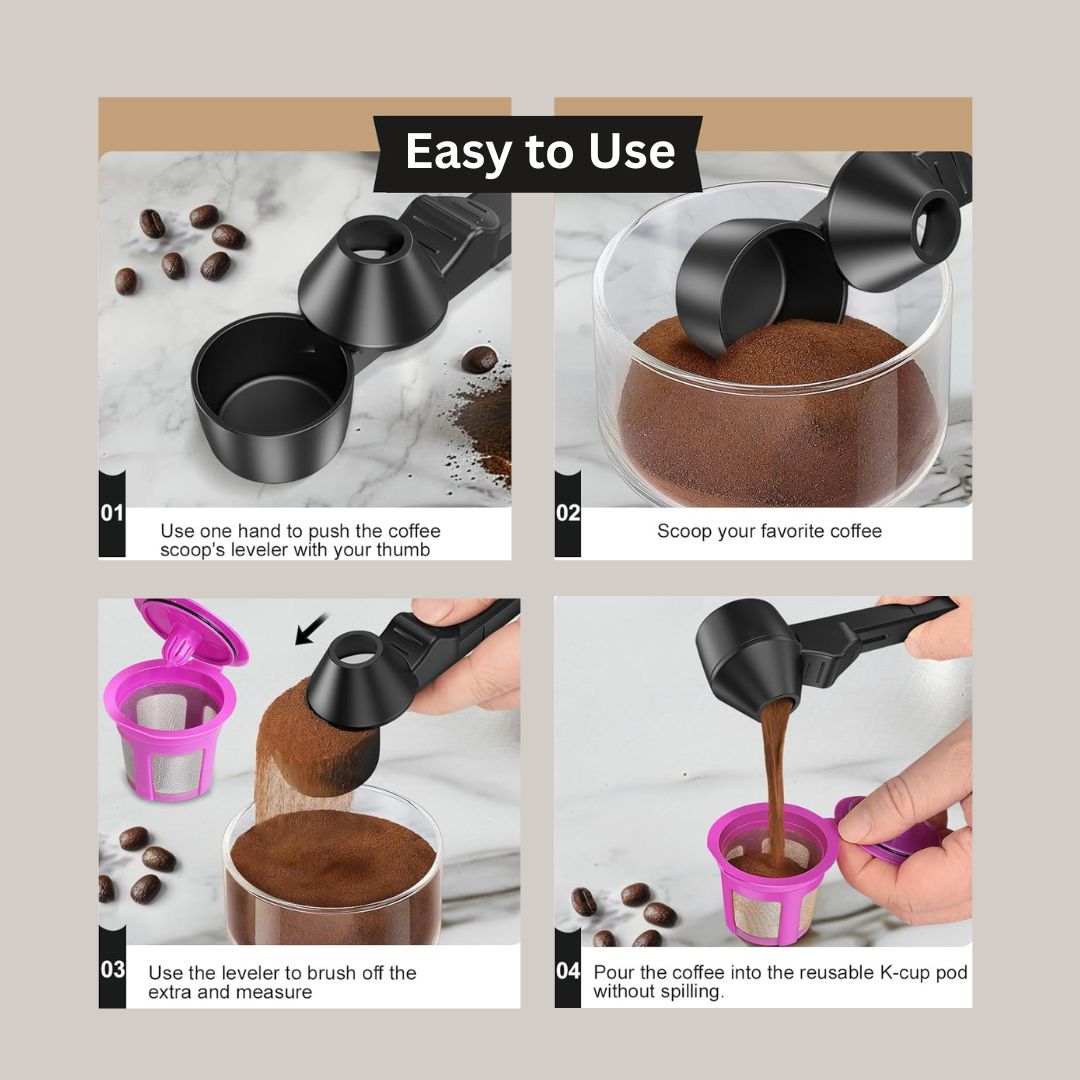 Easy to Use

01 Use one hand to push the coffee scoop's leveler with your thumb

02 Scoop your favorite coffee

03 Use the leveler to brush off the extra and measure

04 Pour the coffee into the reusable K-cup pod without spilling.